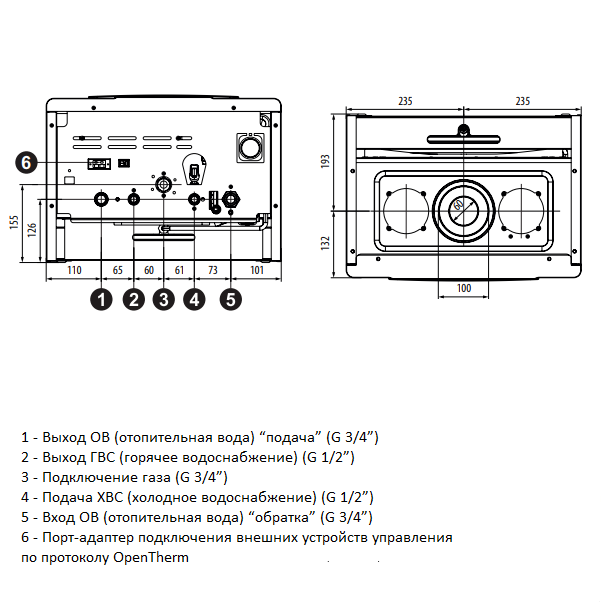 6

155
126

110
65
60
61
73
101

1
2
3
4
5

235
235
193
132
60
100

1 - Выход ОВ (отопительная вода) “подача” (G 3/4”)
2 - Выход ГВС (горячее водоснабжение) (G 1/2”)
3 - Подключение газа (G 3/4”)
4 - Подача ХВС (холодное водоснабжение) (G 1/2”)
5 - Вход ОВ (отопительная вода) “обратка” (G 3/4”)
6 - Порт-адаптер подключения внешних устройств управления по протоколу OpenTherm